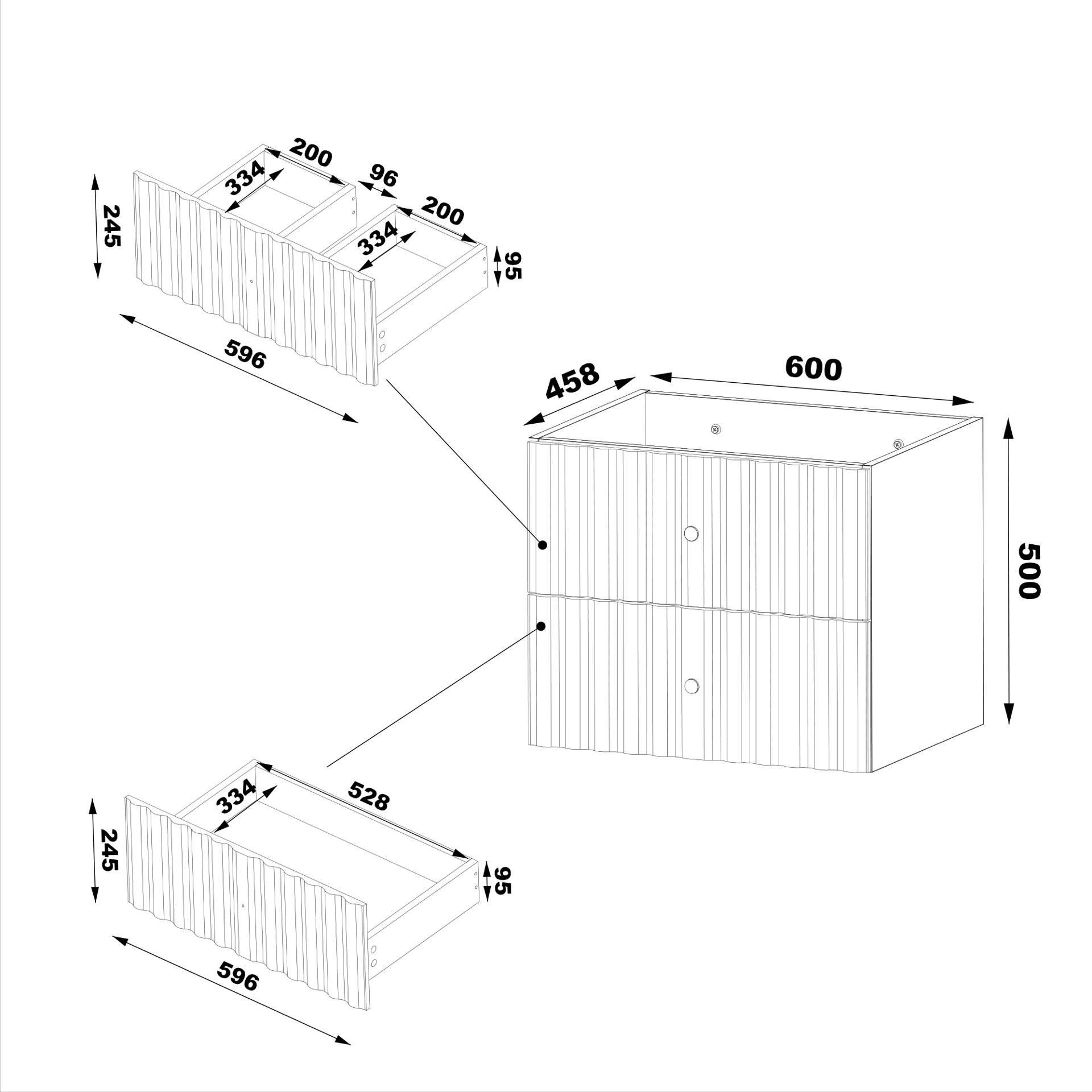 200
334
96
200
334
245
95
596
458
600
500
334
528
245
95
596